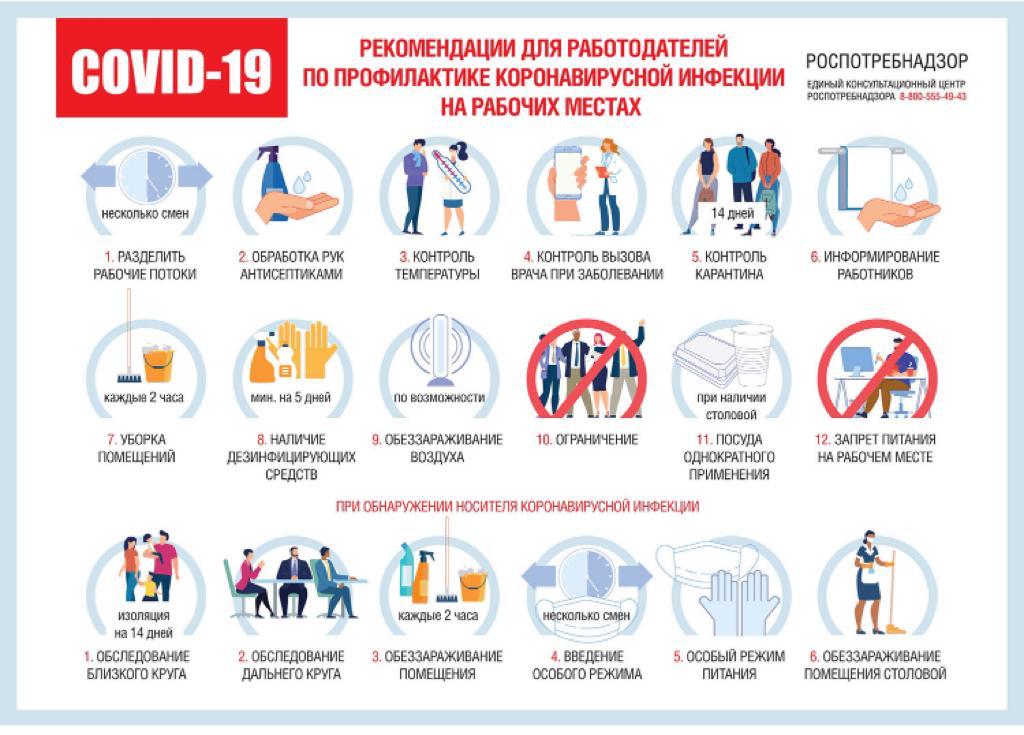 COVID-19

РЕКОМЕНДАЦИИ ДЛЯ РАБОТОДАТЕЛЕЙ ПО ПРОФИЛАКТИКЕ КОРОНАВИРУСНОЙ ИНФЕКЦИИ НА РАБОЧИХ МЕСТАХ

РОСПОТРЕБНАДЗОР
ЕДИНЫЙ КОНСУЛЬТАЦИОННЫЙ ЦЕНТР РОСПОТРЕБНАДЗОРА 8-800-555-49-43

несколько смен
1. РАЗДЕЛИТЬ РАБОЧИЕ ПОТОКИ

2. ОБРАБОТКА РУК АНТИСЕПТИКАМИ

3. КОНТРОЛЬ ТЕМПЕРАТУРЫ

4. КОНТРОЛЬ ВЫЗОВА ВРАЧА ПРИ ЗАБОЛЕВАНИИ

14 дней
5. КОНТРОЛЬ КАРАНТИНА

6. ИНФОРМИРОВАНИЕ РАБОТНИКОВ

каждые 2 часа
7. УБОРКА ПОМЕЩЕНИЙ

мин. на 5 дней
8. НАЛИЧИЕ ДЕЗИНФИЦИРУЮЩИХ СРЕДСТВ

по возможности
9. ОБЕЗЗАРАЖИВАНИЕ ВОЗДУХА

10. ОГРАНИЧЕНИЕ

при наличии столовой
11. ПОСУДА ОДНОКРАТНОГО ПРИМЕНЕНИЯ

12. ЗАПРЕТ ПИТАНИЯ НА РАБОЧЕМ МЕСТЕ

ПРИ ОБНАРУЖЕНИИ НОСИТЕЛЯ КОРОНАВИРУСНОЙ ИНФЕКЦИИ

изоляция на 14 дней
1. ОБСЛЕДОВАНИЕ БЛИЗКОГО КРУГА

2. ОБСЛЕДОВАНИЕ ДАЛЬНЕГО КРУГА

каждые 2 часа
3. ОБЕЗЗАРАЖИВАНИЕ ПОМЕЩЕНИЯ

несколько смен
4. ВВЕДЕНИЕ ОСОБОГО РЕЖИМА

5. ОСОБЫЙ РЕЖИМ ПИТАНИЯ

6. ОБЕЗЗАРАЖИВАНИЕ ПОМЕЩЕНИЯ СТОЛОВОЙ